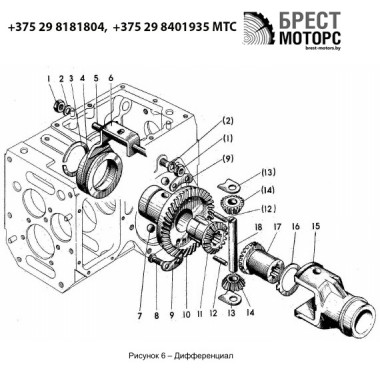 +375 29 8181804, +375 29 8401935 МТС

БРЕСТ МОТОРС
brest-motors.by

1 2 3 4 5 6

(2)
(1)
(9)
(13)
(14)
(12)
18 17 16 15

7 8 9 10 11 12 13 14

Рисунок 6 – Дифференциал