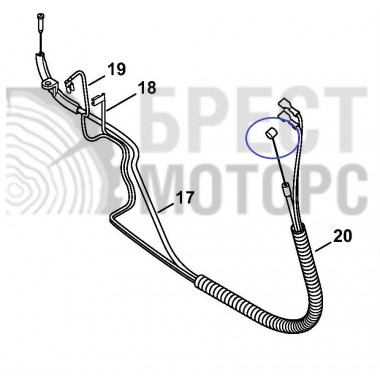 19
18
БРЕСТ
МОТОРС
17
20