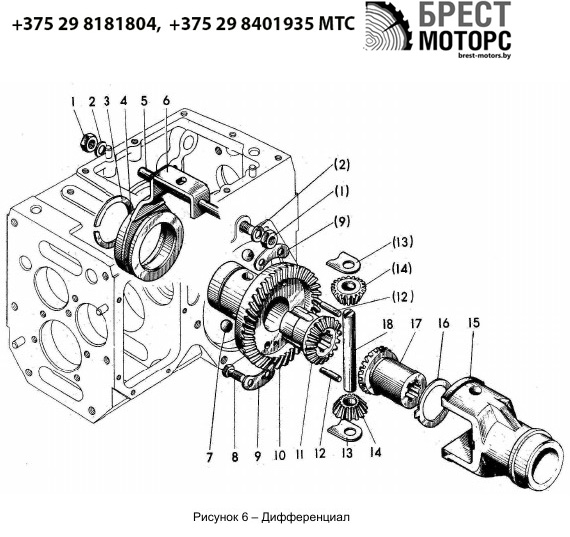 +375 29 8181804, +375 29 8401935 МТС

БРЕСТ МОТОРС
brest-motors.by

1 2 3 4 5 6

(2)
(1)
(9)
(13)
(14)
(12)
18 17 16 15

7 8 9 10 11 12 13 14

Рисунок 6 – Дифференциал