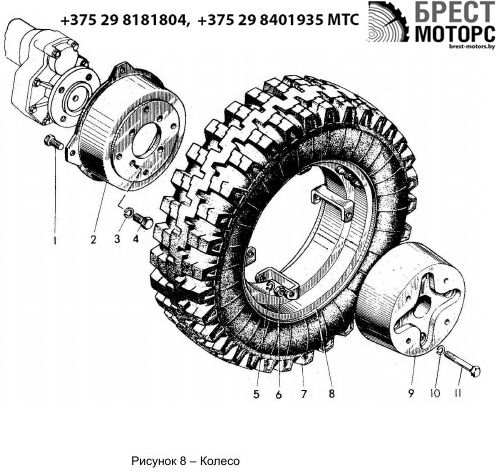 +375 29 8181804, +375 29 8401935 МТС

БРЕСТ
МОТОРС
brest-motors.by

1
2
3
4
5
6
7
8
9
10
11

Рисунок 8 – Колесо