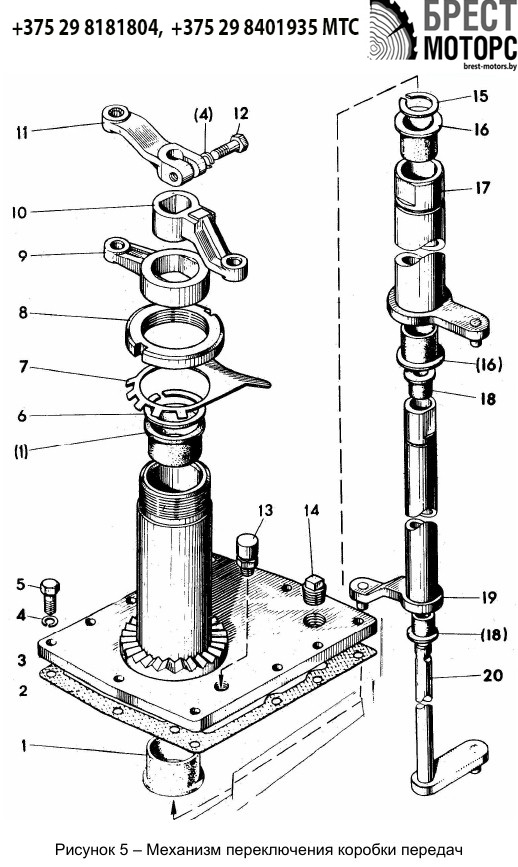 +375 29 8181804, +375 29 8401935 МТС

БРЕСТ МОТОРС brest-motors.by

11
(4)
12
10
9
8
7
6
(1)
13
14
5
4
3
2
1
15
16
17
(16)
18
19
(18)
20

Рисунок 5 – Механизм переключения коробки передач