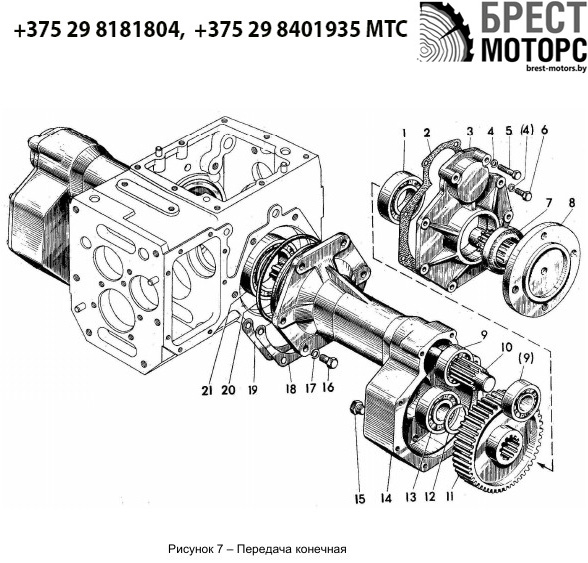 +375 29 8181804, +375 29 8401935 МТС

БРЕСТ МОТОРС
brest-motors.by

1 2 3 4 5 (4) 6
7 8
9 10 (9)
21 20 19 18 17 16
15 14 13 12 11

Рисунок 7 – Передача конечная