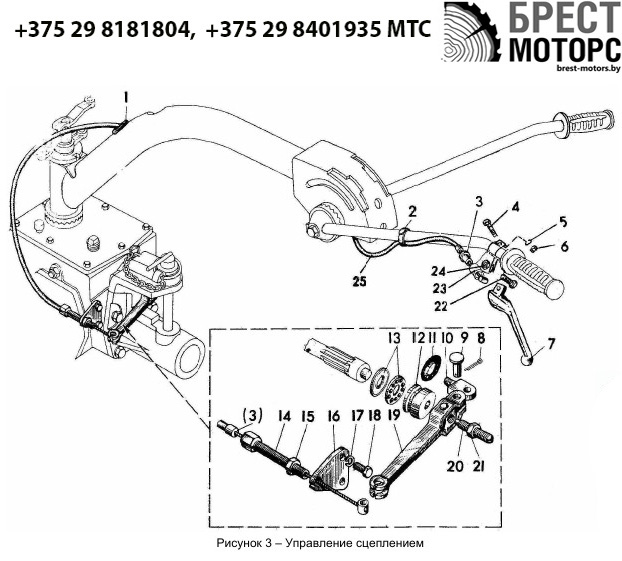 +375 29 8181804, +375 29 8401935 МТС

БРЕСТ
МОТОРС
brest-motors.by

1
2
3
4
5
6
24
23
22
25
7
13
12
11
10
9
8
(3)
14
15
16
17
18
19
20
21

Рисунок 3 – Управление сцеплением