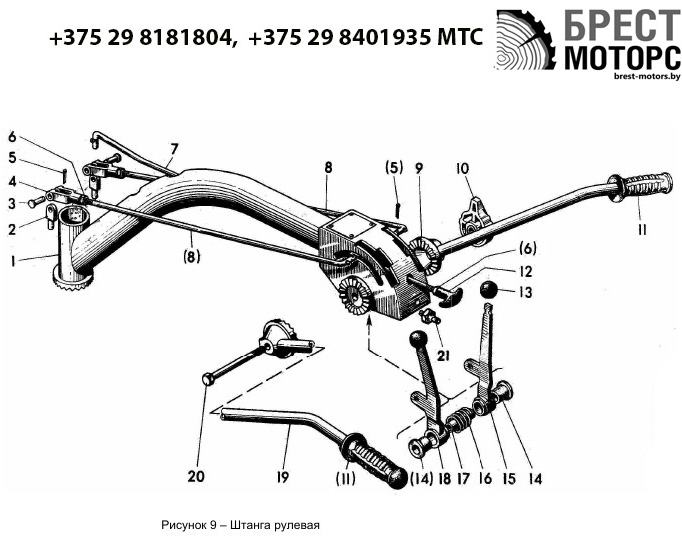 +375 29 8181804, +375 29 8401935 МТС

БРЕСТ МОТОРС
brest-motors.by

6
5
4
3
2
1
7
(8)
8
(5)
9
10
11
(6)
12
13
21
20
19
(11)
(14)
18
17
16
15
14

Рисунок 9 – Штанга рулевая